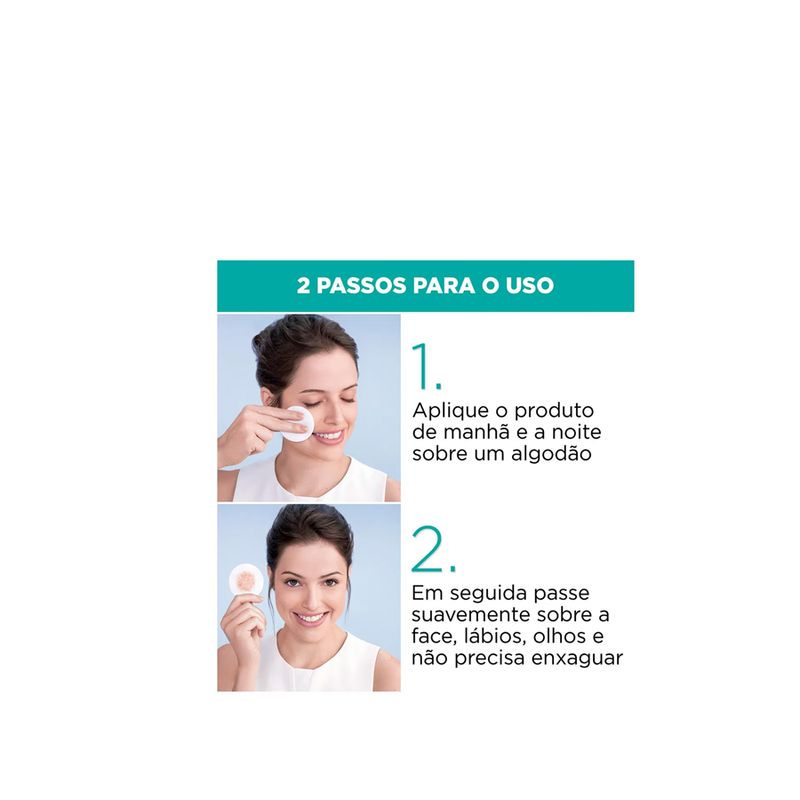 2 PASSOS PARA O USO

1.

Aplique o produto de manhã e a noite sobre um algodão

2.

Em seguida passe suavemente sobre a face, lábios, olhos e não precisa enxaguar